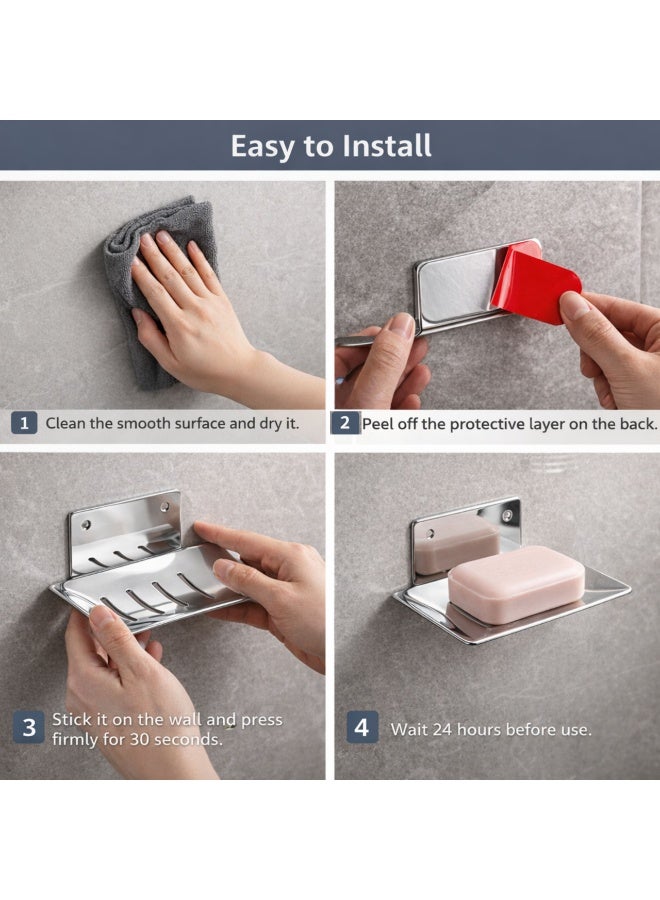 Easy to Install

1 Clean the smooth surface and dry it.

2 Peel off the protective layer on the back.

3 Stick it on the wall and press firmly for 30 seconds.

4 Wait 24 hours before use.